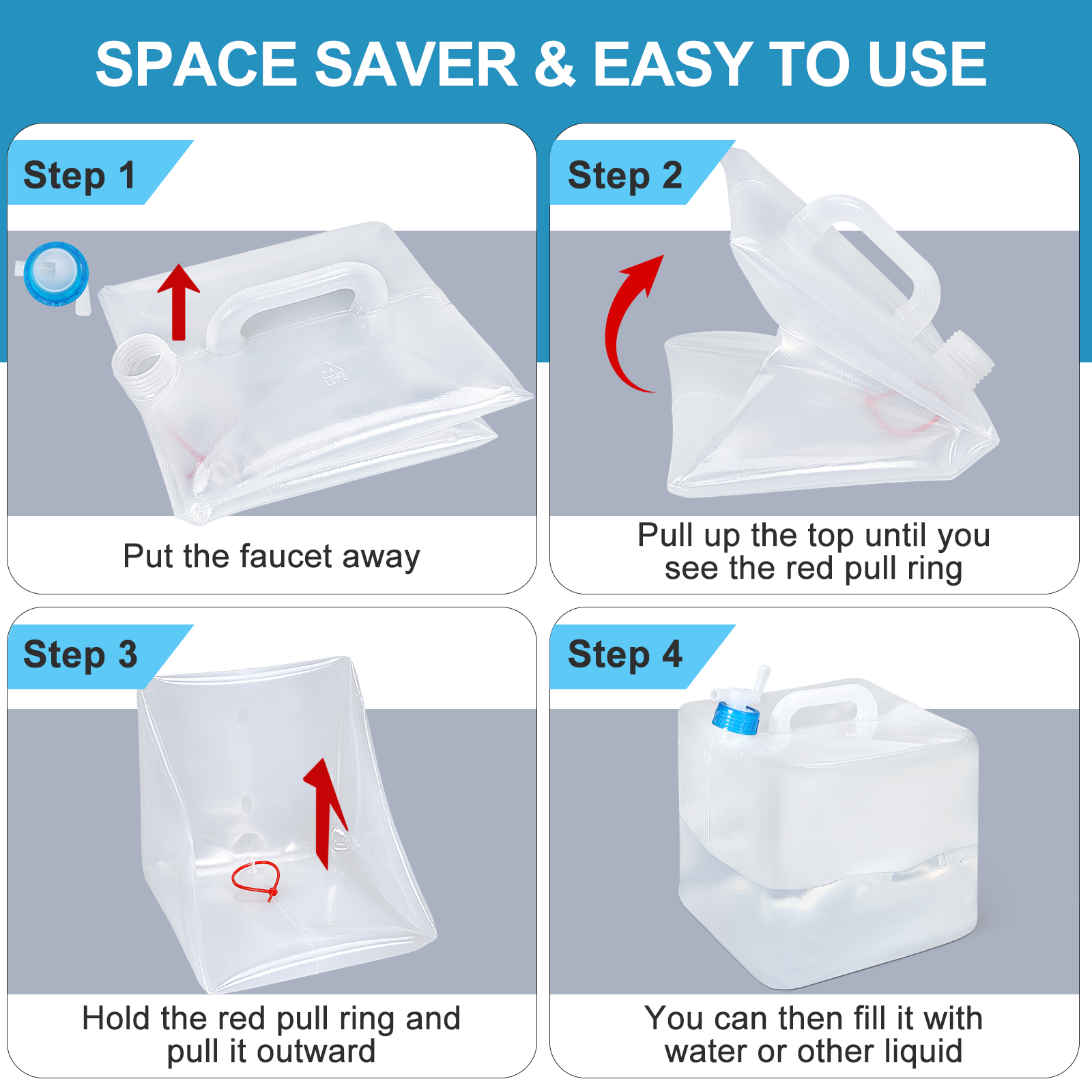 SPACE SAVER & EASY TO USE

Step 1

Put the faucet away

Step 2

Pull up the top until you see the red pull ring

Step 3

Hold the red pull ring and pull it outward

Step 4

You can then fill it with water or other liquid