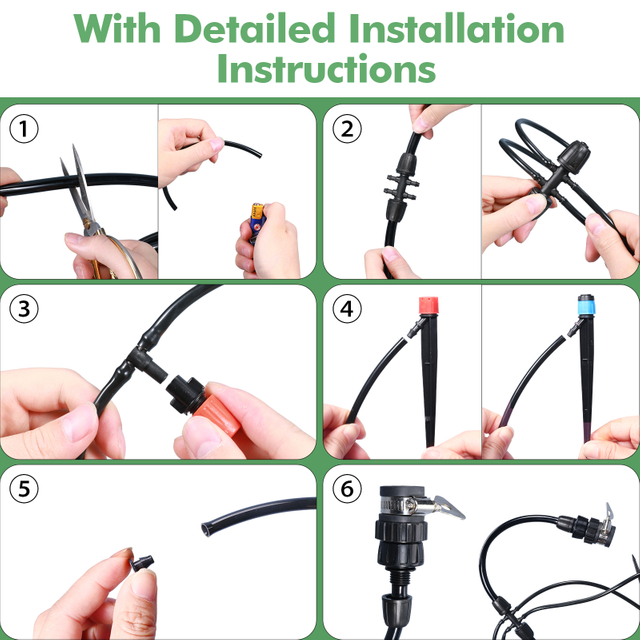 With Detailed Installation Instructions

①

②

③

④

⑤

⑥