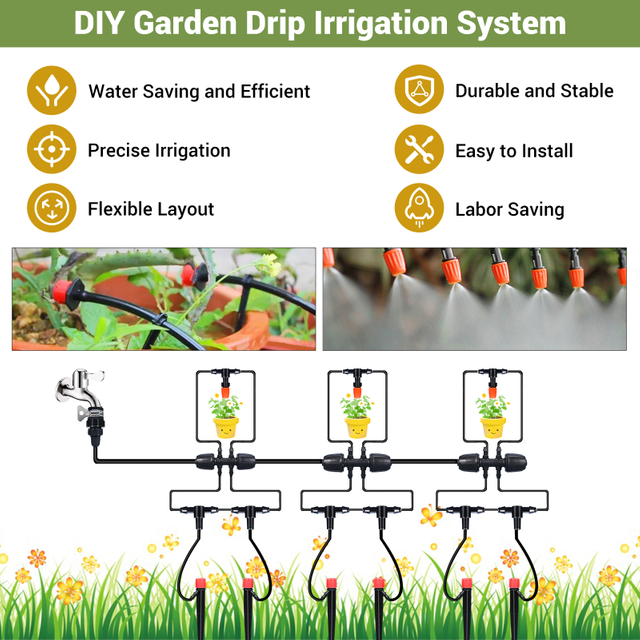 DIY Garden Drip Irrigation System

Water Saving and Efficient

Precise Irrigation

Flexible Layout

Durable and Stable

Easy to Install

Labor Saving