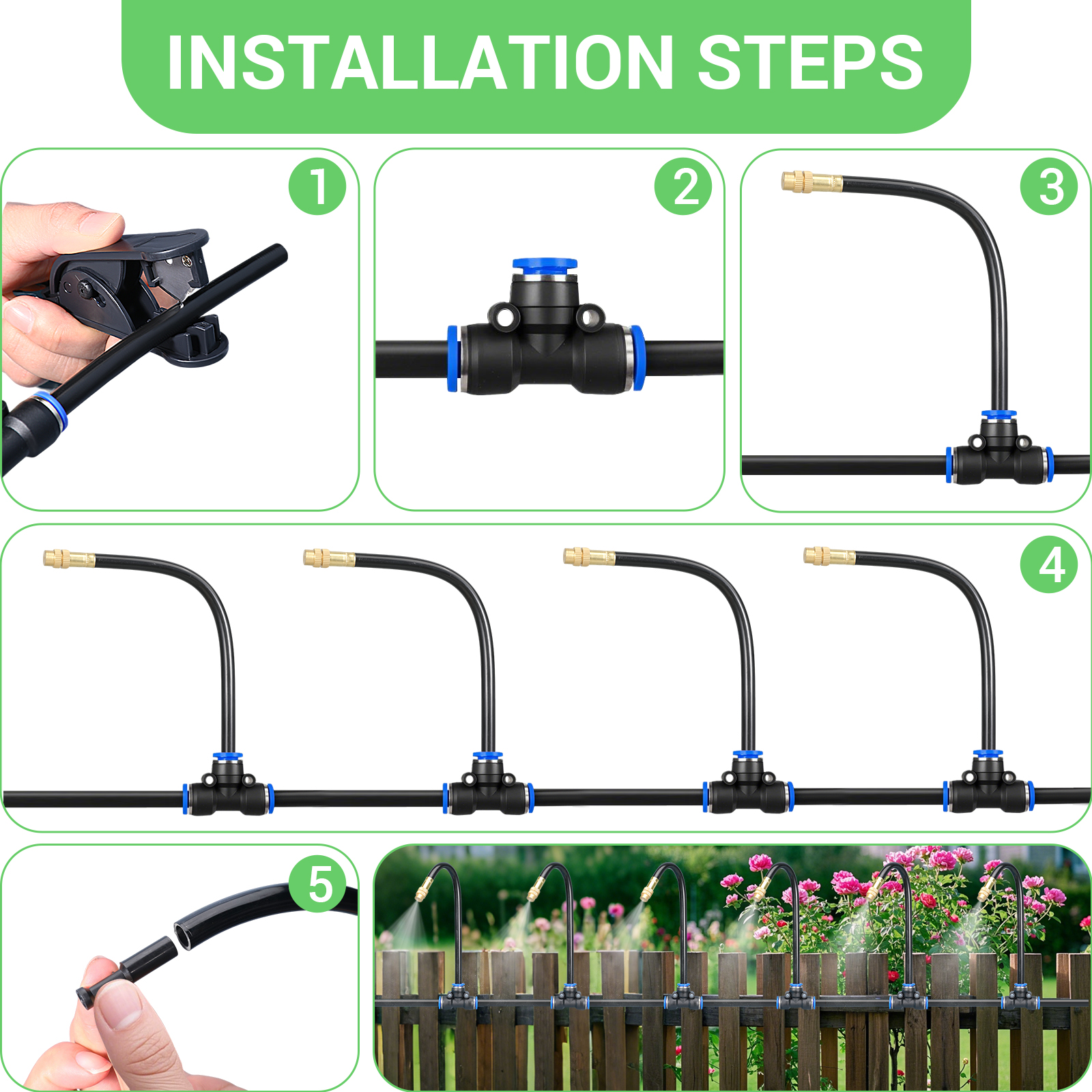 INSTALLATION STEPS

1

2

3

4

5