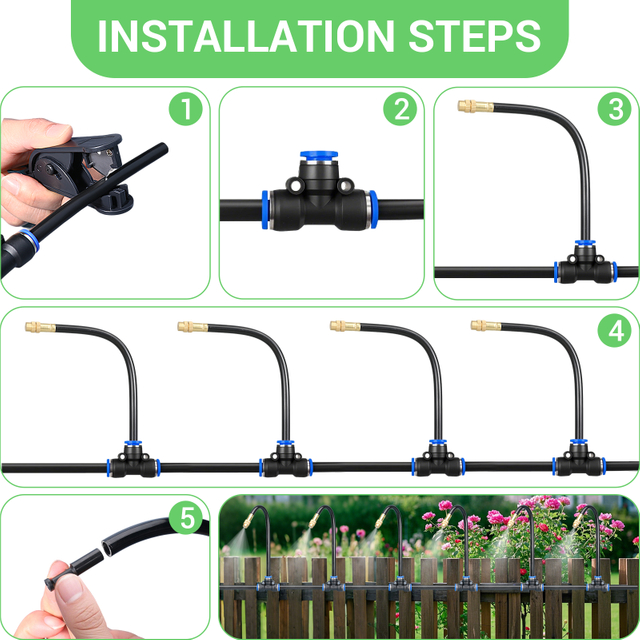 INSTALLATION STEPS

1

2

3

4

5