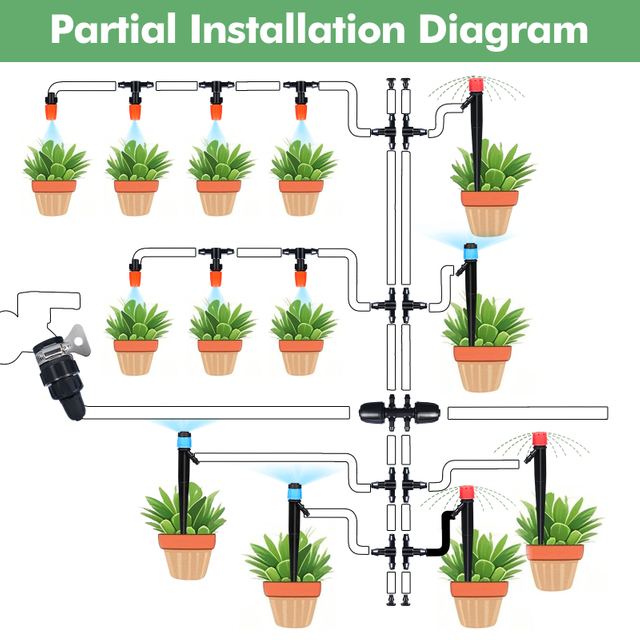 Partial Installation Diagram