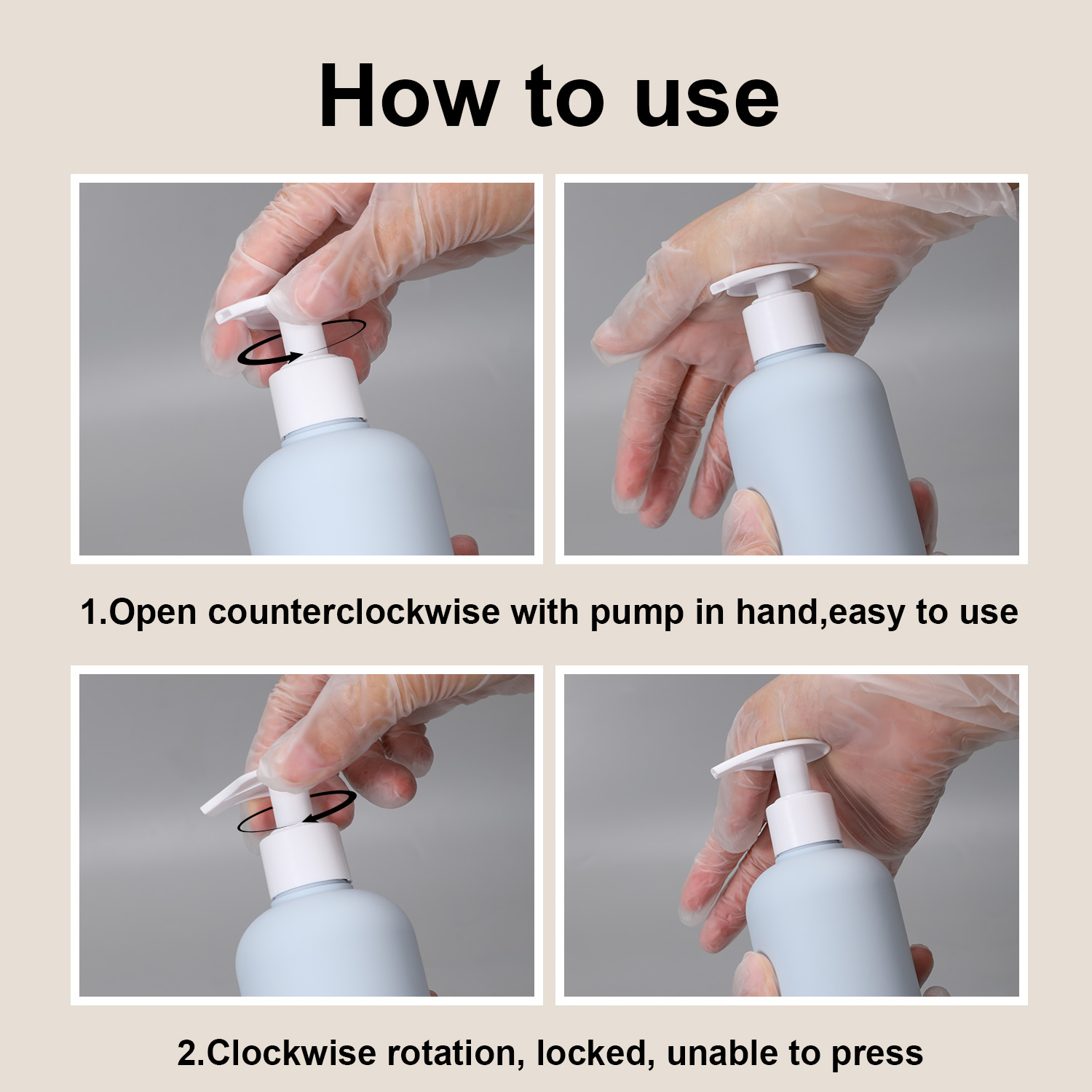 How to use

1.Open counterclockwise with pump in hand,easy to use

2.Clockwise rotation, locked, unable to press